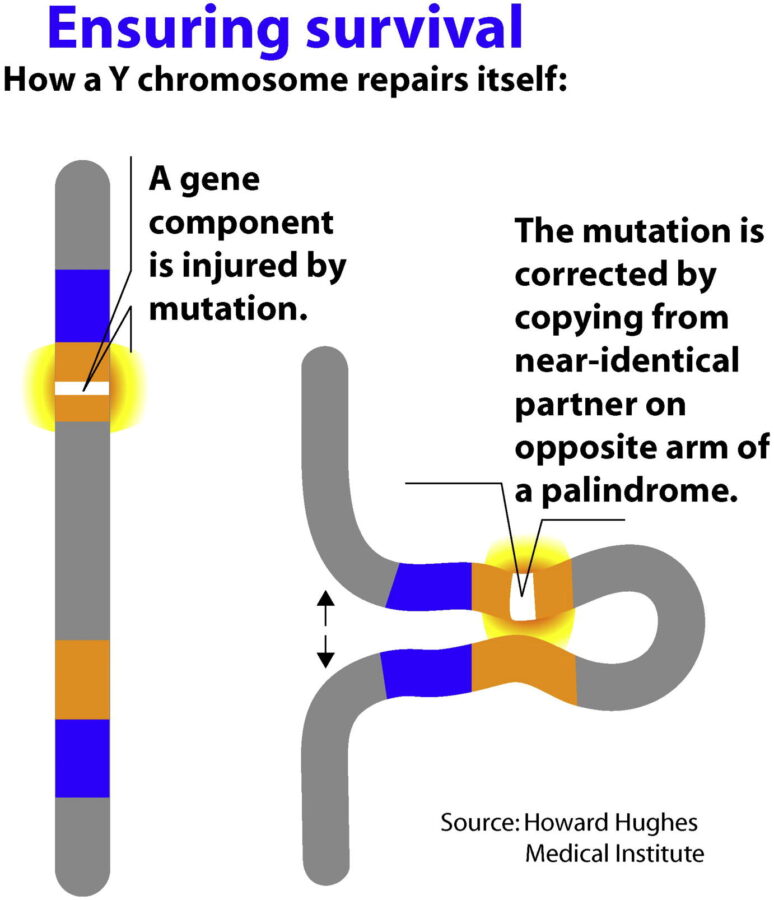 Ensuring survival

How a Y chromosome repairs itself:

A gene component is injured by mutation.

The mutation is corrected by copying from near-identical partner on opposite arm of a palindrome.

Source: Howard Hughes Medical Institute